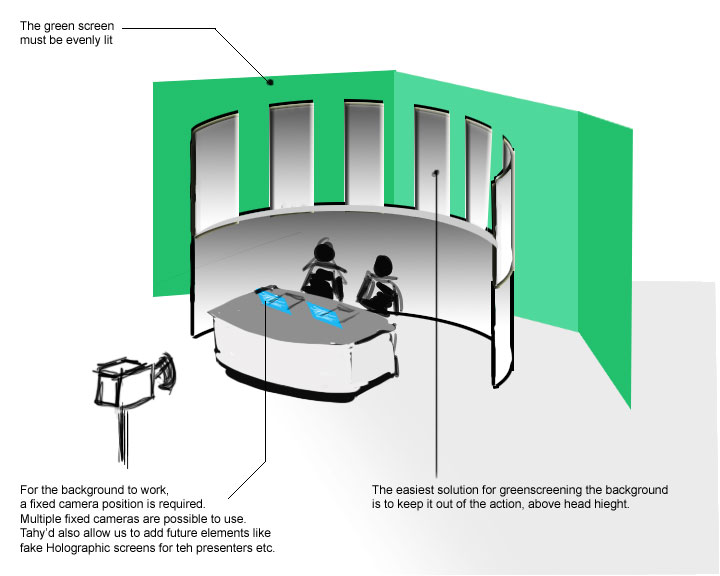 The green screen
must be evenly lit

For the background to work,
a fixed camera position is required.
Multiple fixed cameras are possible to use.
Tahy'd also allow us to add future elements like
fake Holographic screens for teh presenters etc.

The easiest solution for greenscreening the background
is to keep it out of the action, above head hieght.