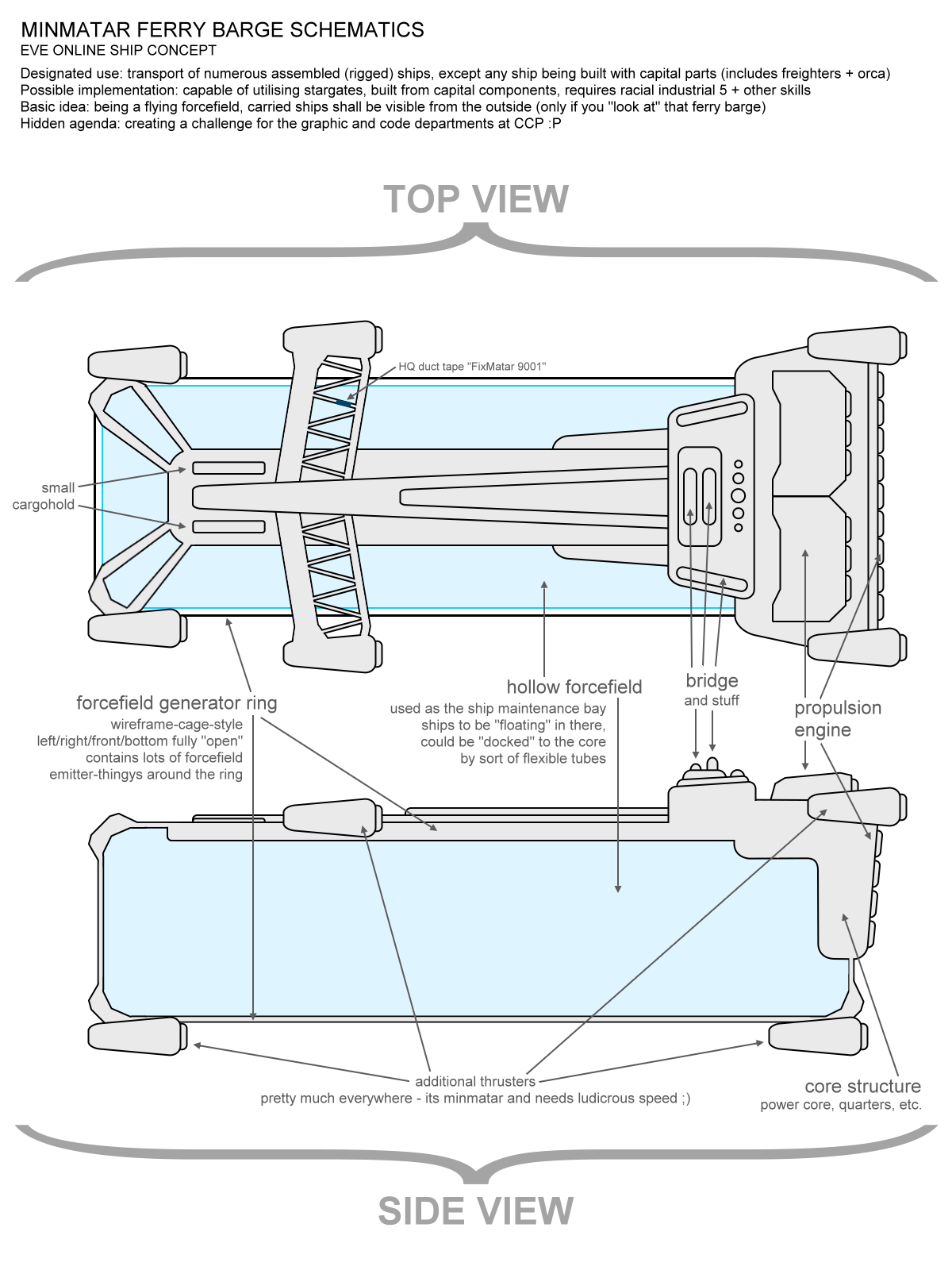 MINMATAR FERRY BARGE SCHEMATICS
EVE ONLINE SHIP CONCEPT

Designated use: transport of numerous assembled (rigged) ships, except any ship being built with capital parts (includes freighters + orca)
Possible implementation: capable of utilising stargates, built from capital components, requires racial industrial 5 + other skills
Basic idea: being a flying forcefield, carried ships shall be visible from the outside (only if you "look at" that ferry barge)
Hidden agenda: creating a challenge for the graphic and code departments at CCP :P

TOP VIEW

HQ duct tape "FixMatar 9001"

small cargohold

forcefield generator ring
wireframe-cage-style
left/right/front/bottom fully "open"
contains lots of forcefield
emitter-thingys around the ring

hollow forcefield
used as the ship maintenance bay
ships to be "floating" in there,
could be "docked" to the core
by sort of flexible tubes

bridge
and stuff

propulsion
engine

additional thrusters
pretty much everywhere - its minmatar and needs ludicrous speed ;)

core structure
power core, quarters, etc.

SIDE VIEW