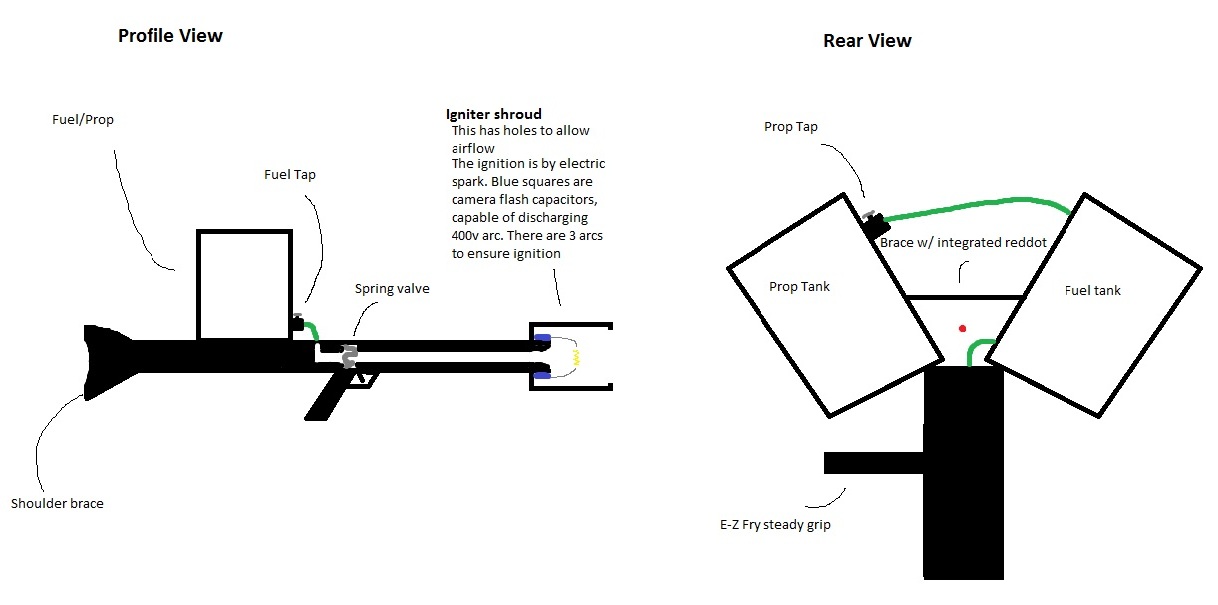 Profile View

Fuel/Prop

Fuel Tap

Igniter shroud
This has holes to allow airflow
The ignition is by electric spark. Blue squares are camera flash capacitors, capable of discharging 400v arc. There are 3 arcs to ensure ignition

Spring valve

Shoulder brace

Rear View

Prop Tap

Brace w/ integrated reddot

Prop Tank

Fuel tank

E-Z Fry steady grip