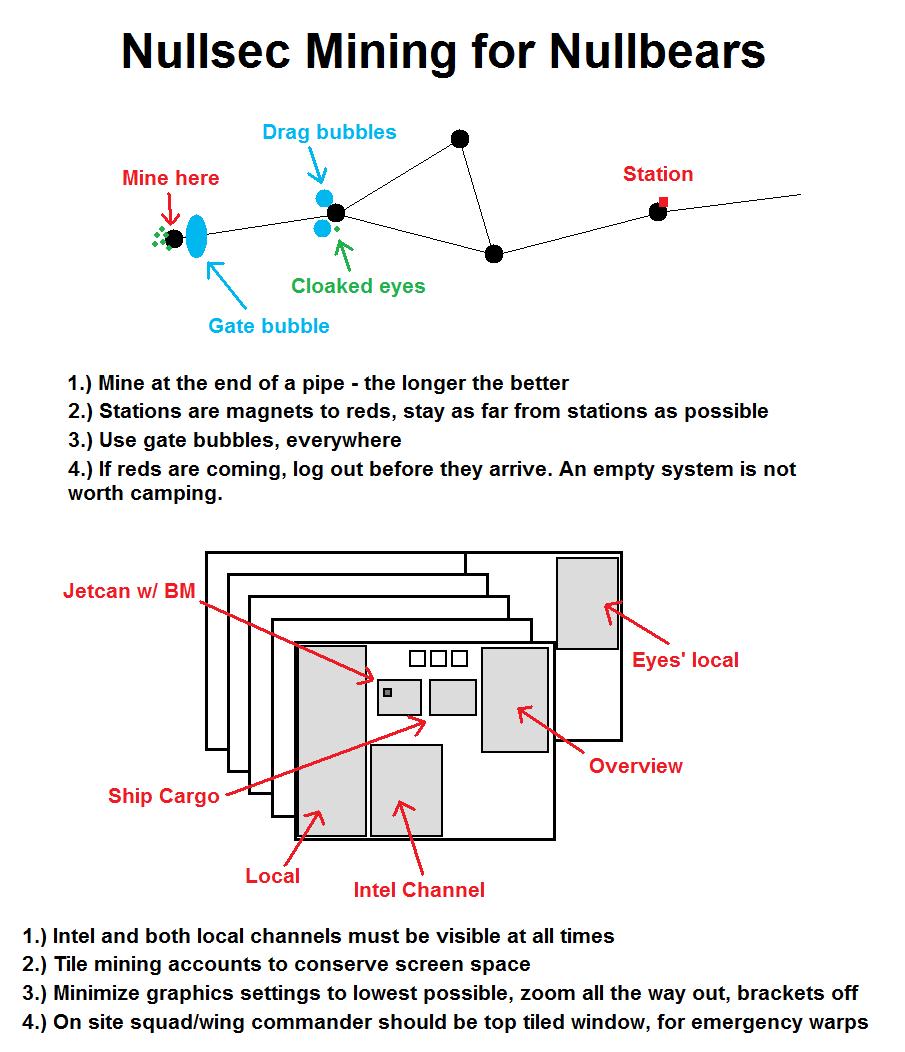 Nullsec Mining for Nullbears

Drag bubbles

Mine here

Station

Cloaked eyes

Gate bubble

1.) Mine at the end of a pipe - the longer the better
2.) Stations are magnets to reds, stay as far from stations as possible
3.) Use gate bubbles, everywhere
4.) If reds are coming, log out before they arrive. An empty system is not worth camping.

Jetcan w/ BM

Eyes' local

Overview

Ship Cargo

Local

Intel Channel

1.) Intel and both local channels must be visible at all times
2.) Tile mining accounts to conserve screen space
3.) Minimize graphics settings to lowest possible, zoom all the way out, brackets off
4.) On site squad/wing commander should be top tiled window, for emergency warps