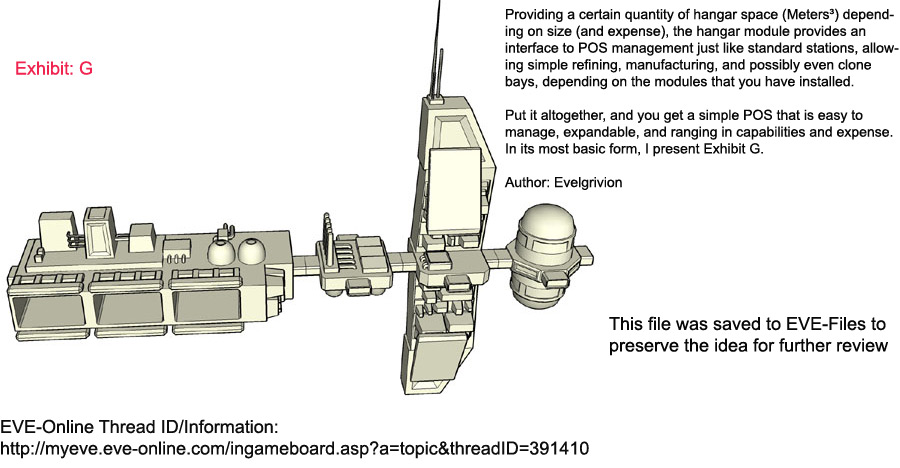 Exhibit: G

Providing a certain quantity of hangar space (Meters³) depending on size (and expense), the hangar module provides an interface to POS management just like standard stations, allowing simple refining, manufacturing, and possibly even clone bays, depending on the modules that you have installed.

Put it altogether, and you get a simple POS that is easy to manage, expandable, and ranging in capabilities and expense. In its most basic form, I present Exhibit G.

Author: Evelgrivion

This file was saved to EVE-Files to preserve the idea for further review

EVE-Online Thread ID/Information:
http://myeve.eve-online.com/ingameboard.asp?a=topic&threadID=391410