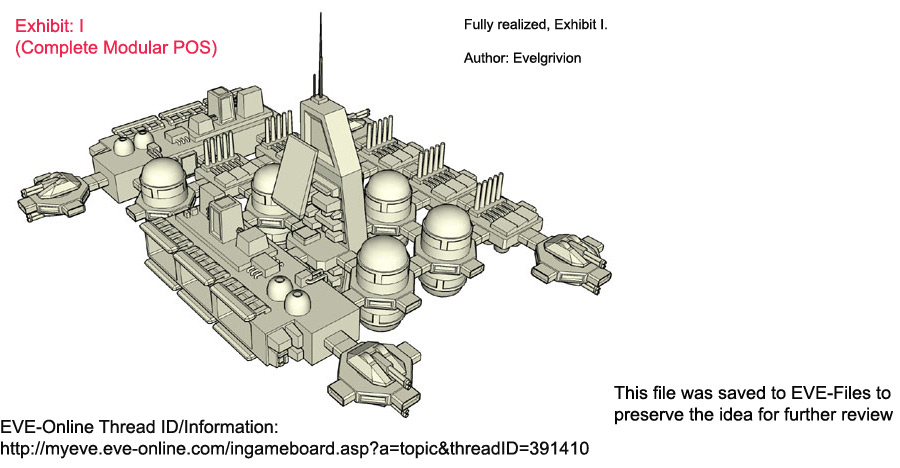 Exhibit: I
(Complete Modular POS)

Fully realized, Exhibit I.

Author: Evelgrivion

This file was saved to EVE-Files to preserve the idea for further review

EVE-Online Thread ID/Information:
http://myeve.eve-online.com/ingameboard.asp?a=topic&threadID=391410