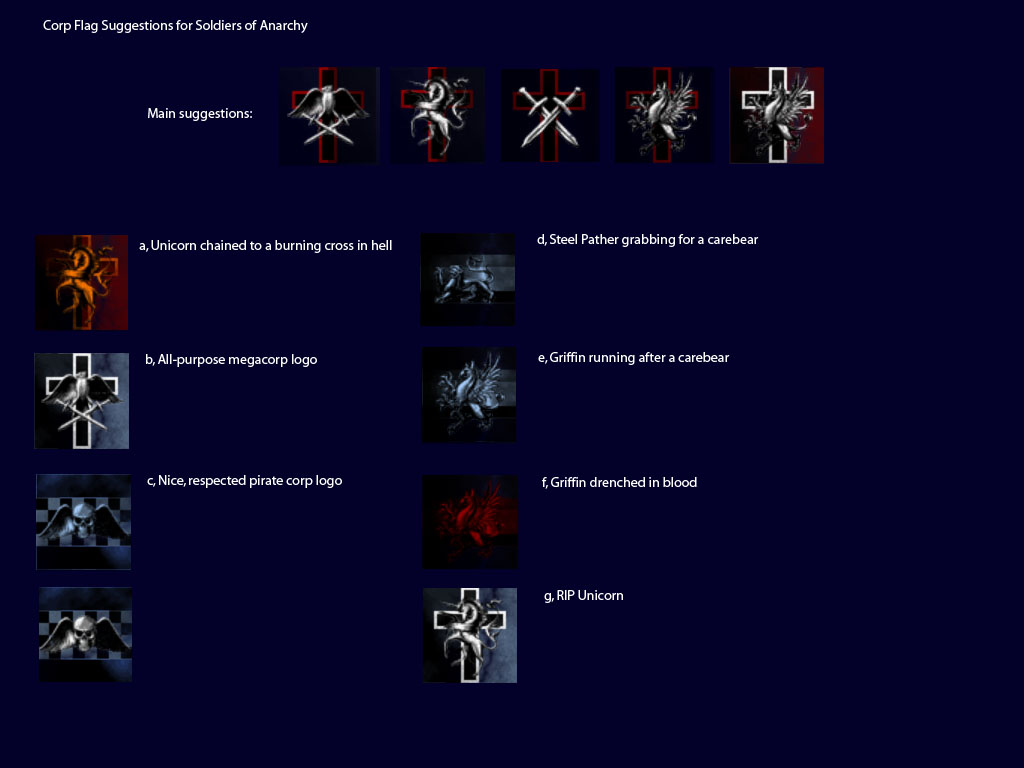 Corp Flag Suggestions for Soldiers of Anarchy

Main suggestions:

a, Unicorn chained to a burning cross in hell

b, All-purpose megacorp logo

c, Nice, respected pirate corp logo

d, Steel Pather grabbing for a carebear

e, Griffin running after a carebear

f, Griffin drenched in blood

g, RIP Unicorn